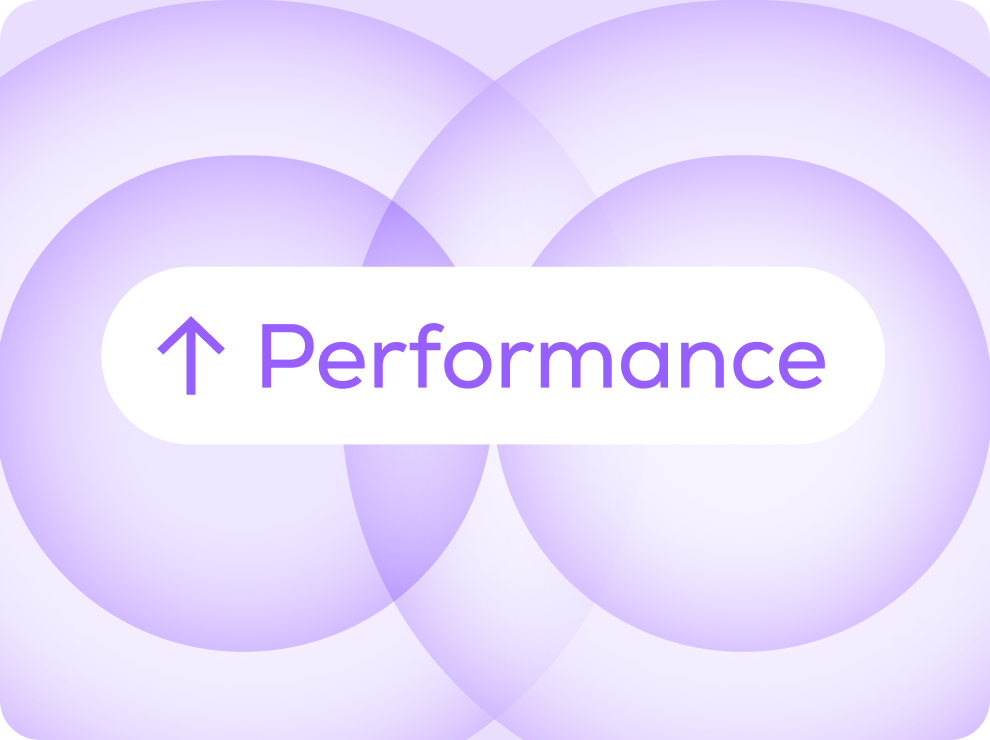 ↑ Performance